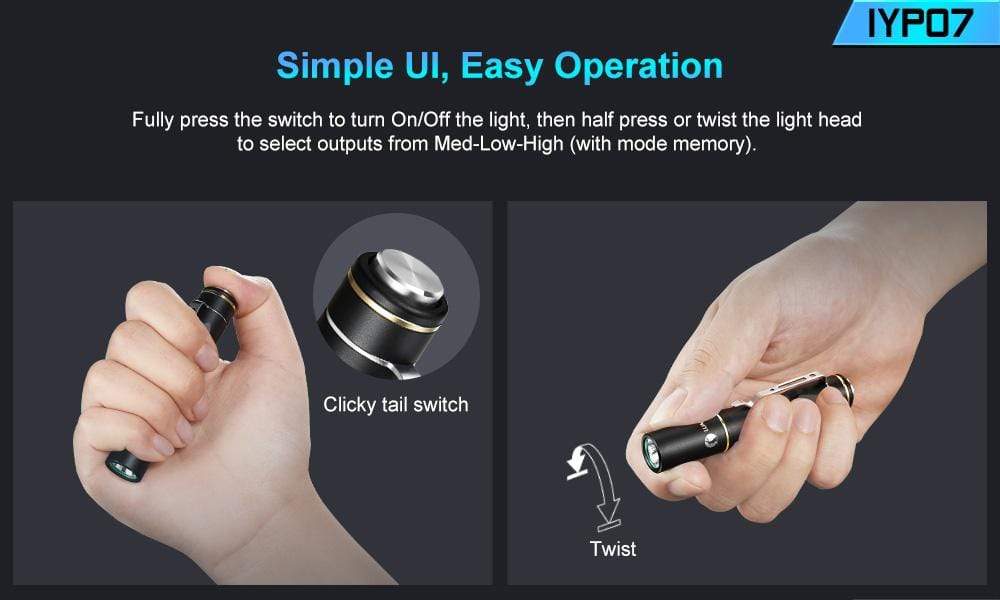 IYP07

Simple UI, Easy Operation

Fully press the switch to turn On/Off the light, then half press or twist the light head to select outputs from Med-Low-High (with mode memory).

Clicky tail switch

Twist